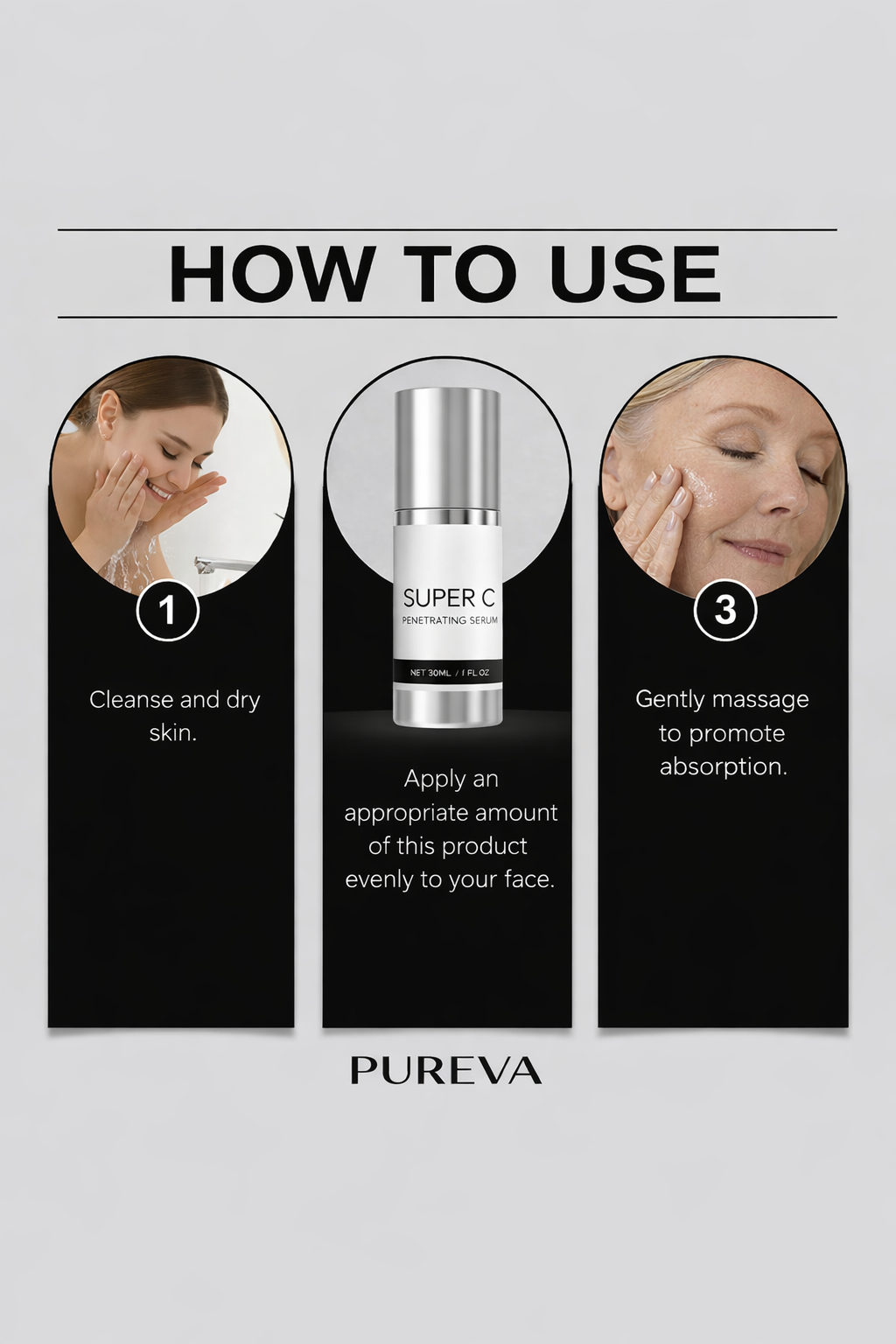 HOW TO USE

1

Cleanse and dry skin.

SUPER C
PENETRATING SERUM
NET 30ML / 1 FL.OZ

Apply an appropriate amount of this product evenly to your face.

3

Gently massage to promote absorption.

PUREVA